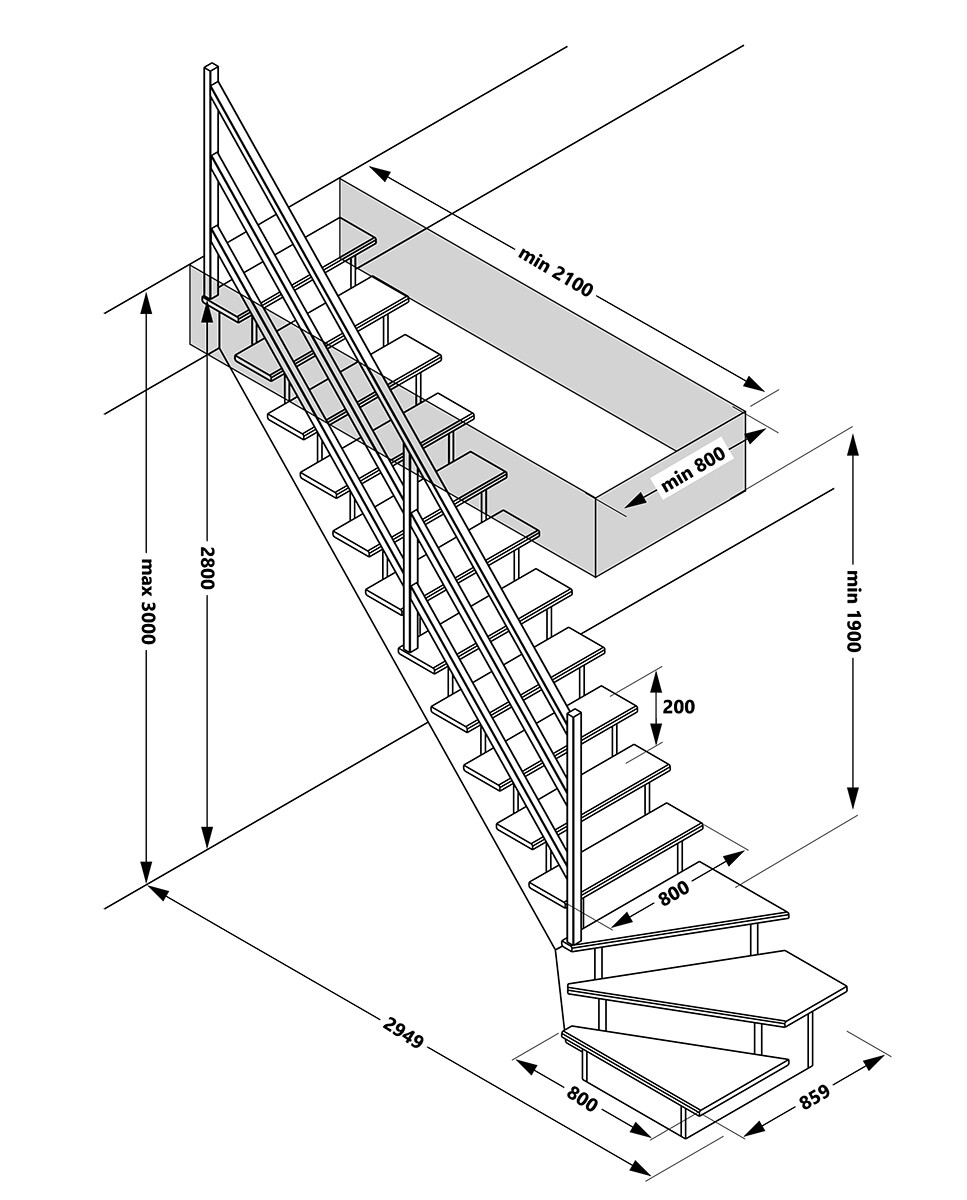 min 2100

min 800

max 3000

2800

min 1900

200

800

2949

800

859