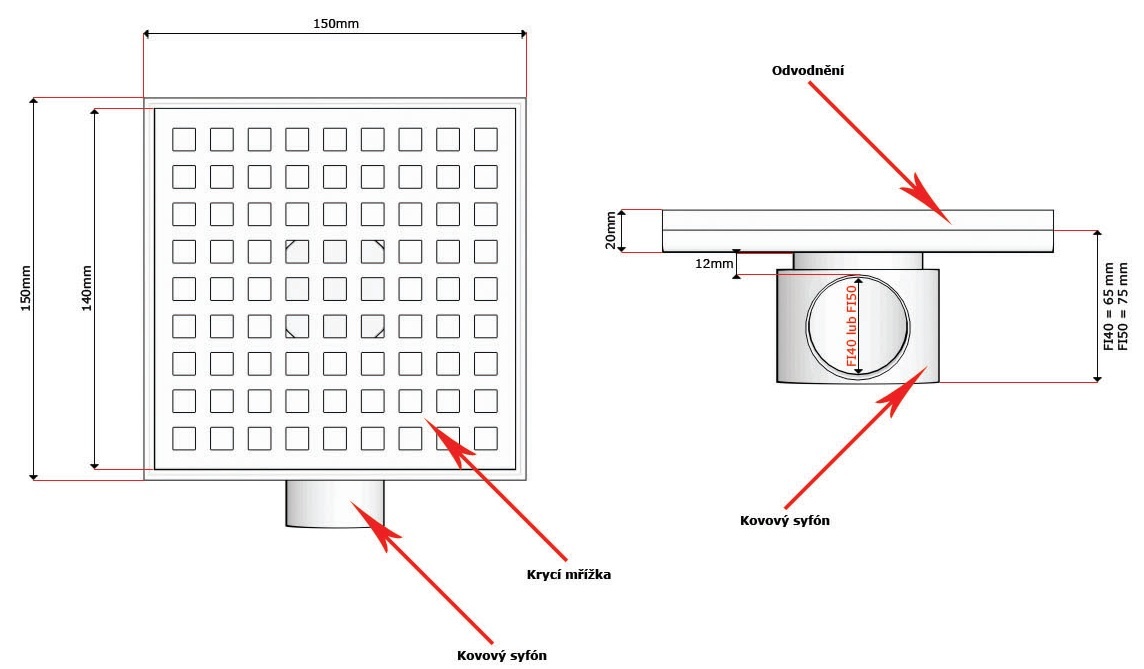 150mm

150mm

140mm

Krycí mřížka

Kovový syfón

Odvodnění

20mm

12mm

FI40 lub FI50

FI40 = 65 mm
FI50 = 75 mm

Kovový syfón