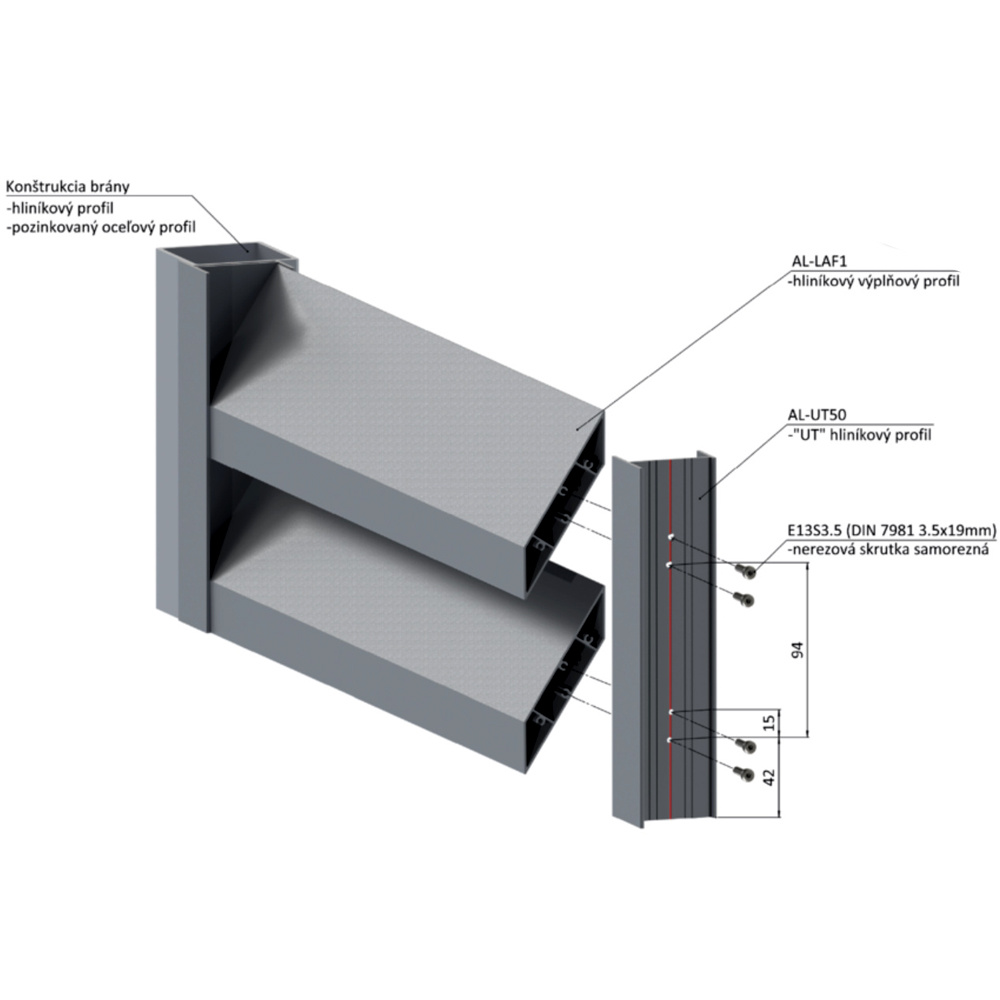 Konštrukcia brány
-hliníkový profil
-pozinkovaný oceľový profil

AL-LAF1
-hliníkový výplňový profil

AL-UT50
-"UT" hliníkový profil

E13S3.5 (DIN 7981 3.5x19mm)
-nerezová skrutka samorezná

94

15

42