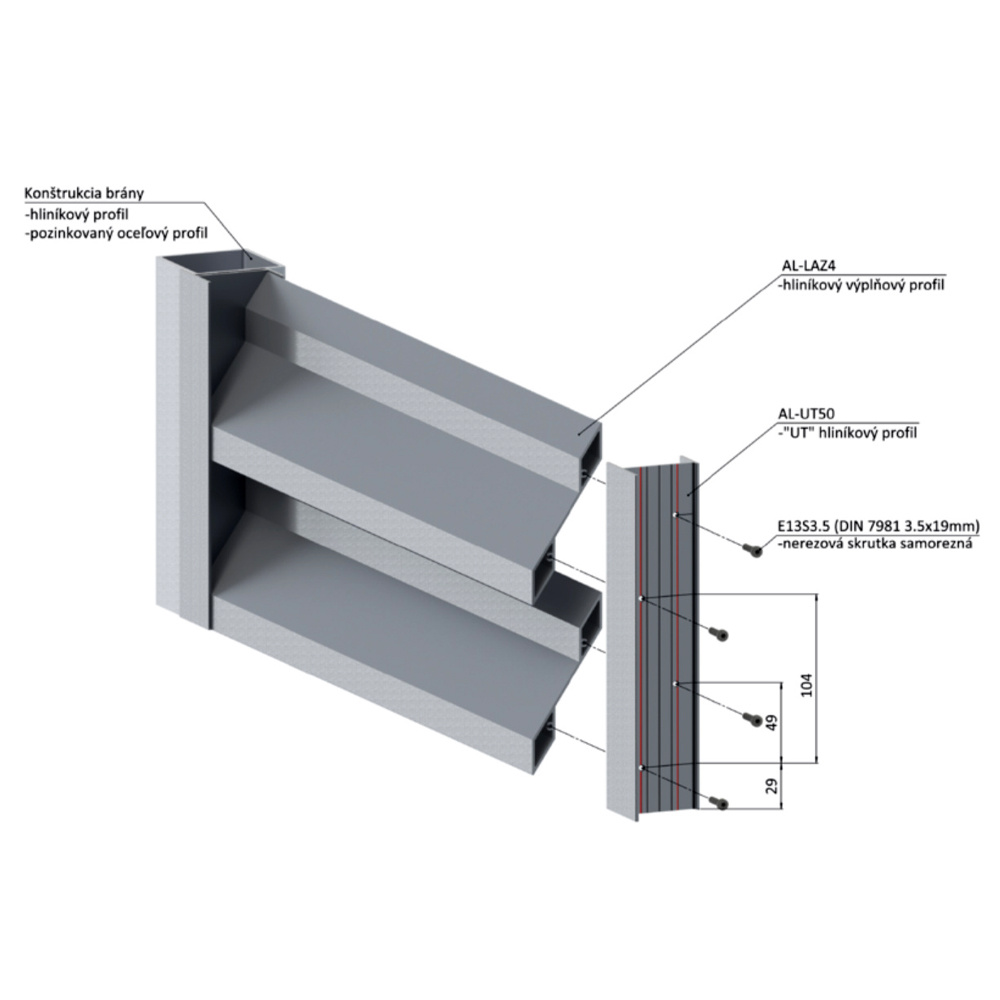 Konštrukcia brány
-hliníkový profil
-pozinkovaný oceľový profil

AL-LAZ4
-hliníkový výplňový profil

AL-UT50
-"UT" hliníkový profil

E13S3.5 (DIN 7981 3.5x19mm)
-nerezová skrutka samorezná

104

49

29