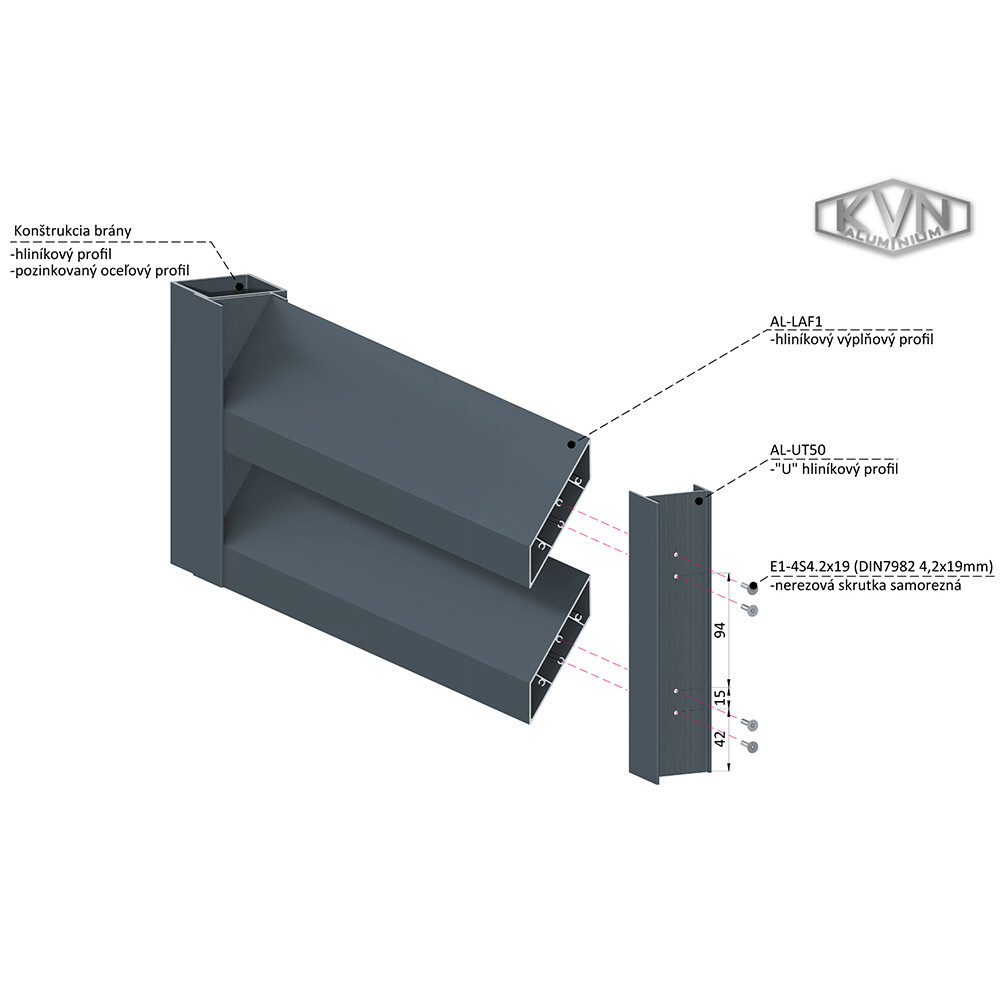 KVN
ALUMINIUM

Konštrukcia brány
-hliníkový profil
-pozinkovaný oceľový profil

AL-LAF1
-hliníkový výplňový profil

AL-UT50
-"U" hliníkový profil

E1-4S4.2x19 (DIN7982 4,2x19mm)
-nerezová skrutka samorezná

94
15
42