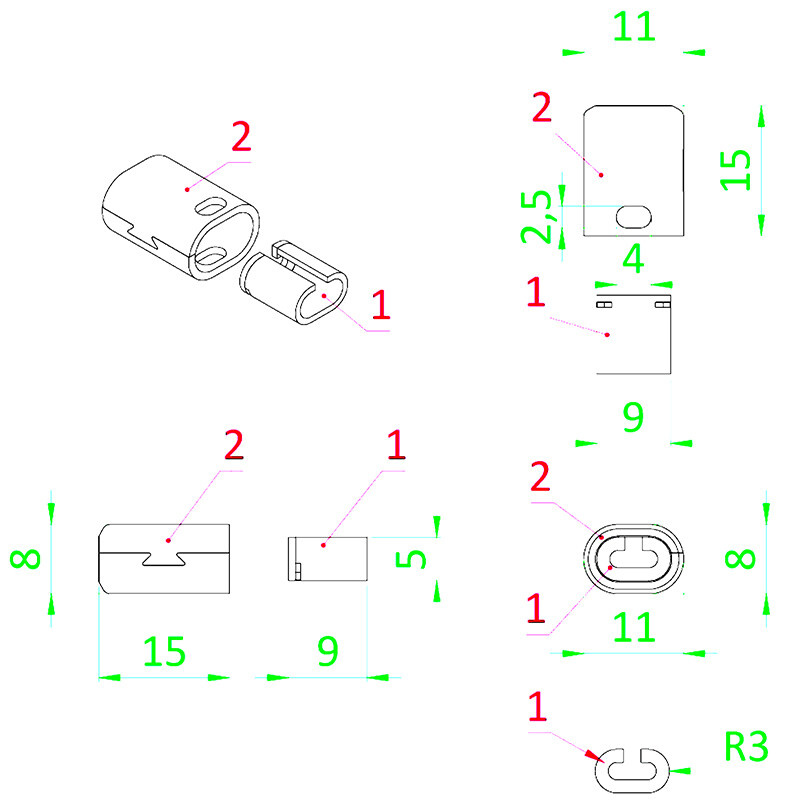 2

1

11

2

15

2,5

4

1

9

2

1

8

15

9

5

2

1

8

11

1

R3