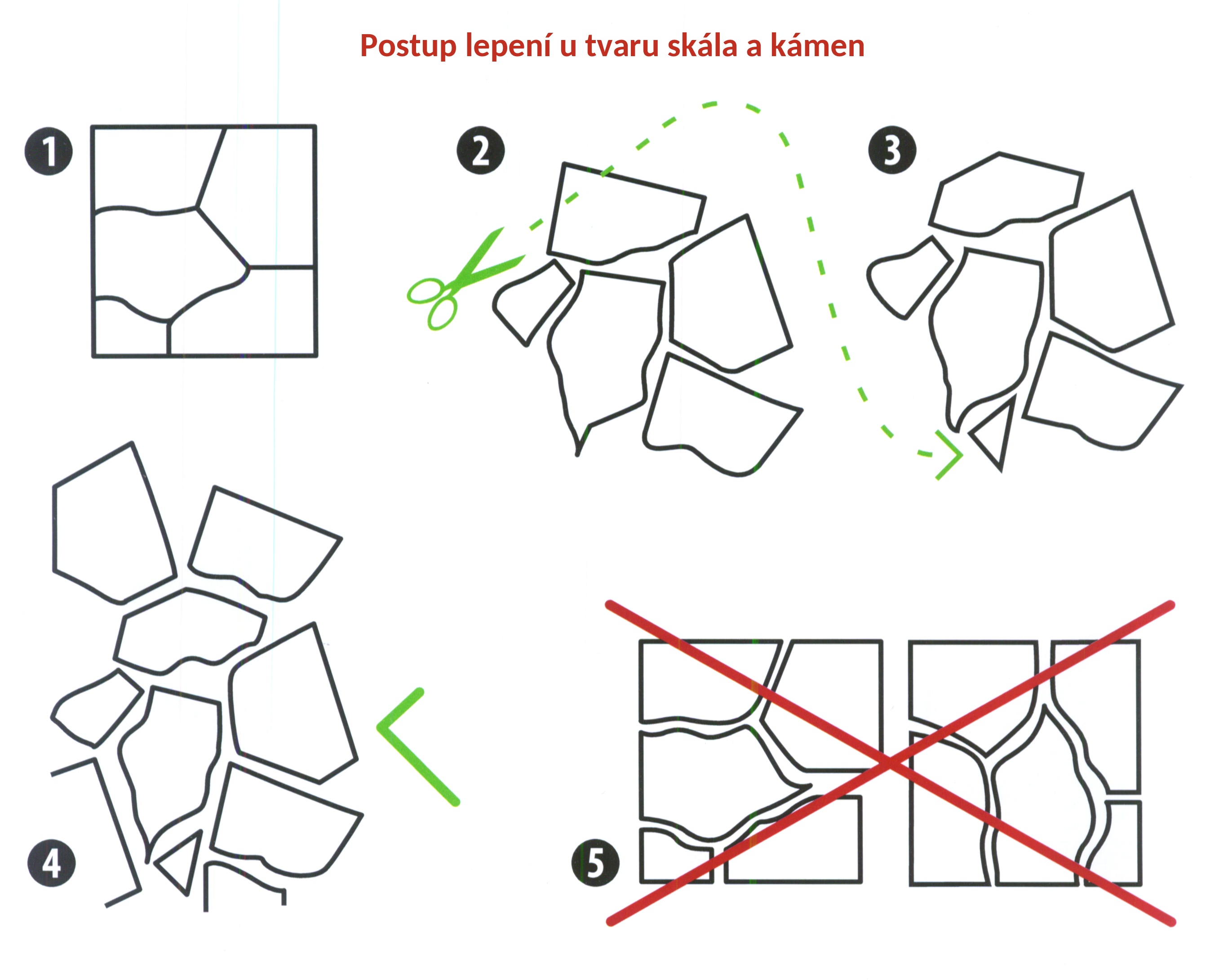 Postup lepení u tvaru skála a kámen

1

2

3

4

5